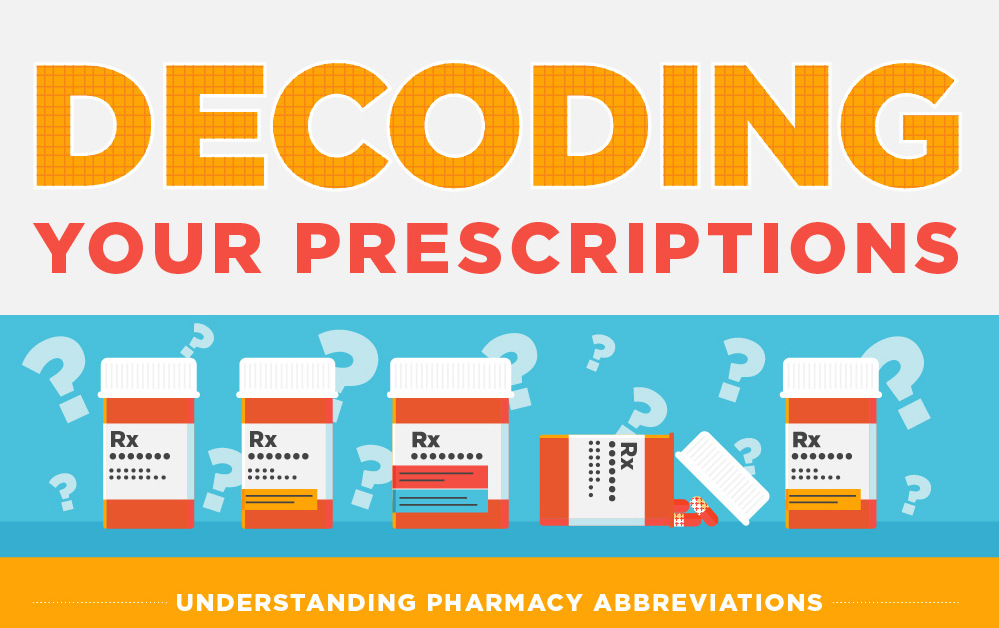 DECODING
YOUR PRESCRIPTIONS

Rx
Rx
Rx
Rx
Rx

UNDERSTANDING PHARMACY ABBREVIATIONS