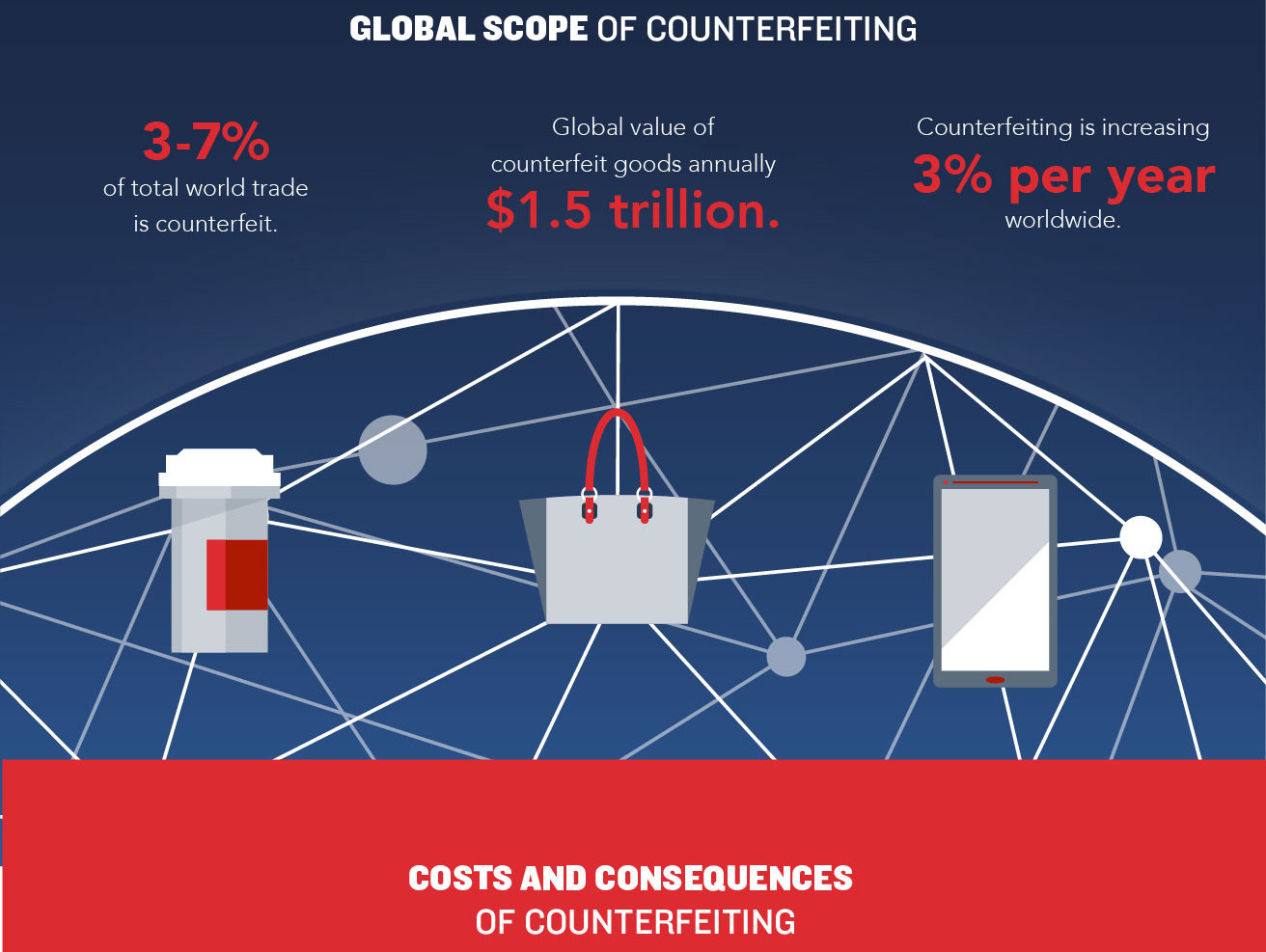 GLOBAL SCOPE OF COUNTERFEITING

3-7%
of total world trade is counterfeit.

Global value of counterfeit goods annually
$1.5 trillion.

Counterfeiting is increasing
3% per year
worldwide.

COSTS AND CONSEQUENCES
OF COUNTERFEITING